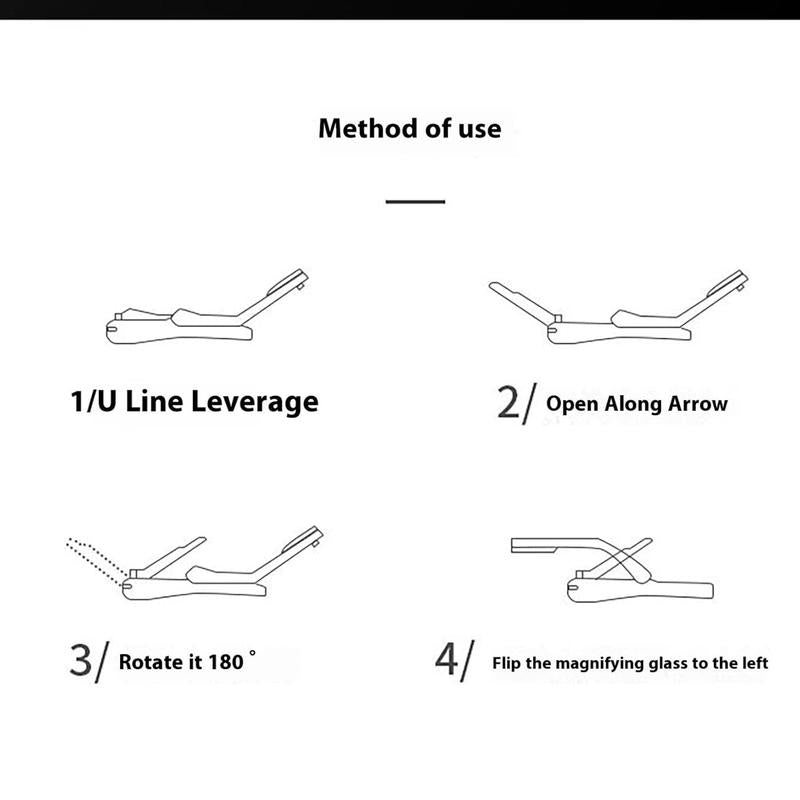 Method of use

1/U Line Leverage

2/ Open Along Arrow

3/ Rotate it 180 °

4/ Flip the magnifying glass to the left